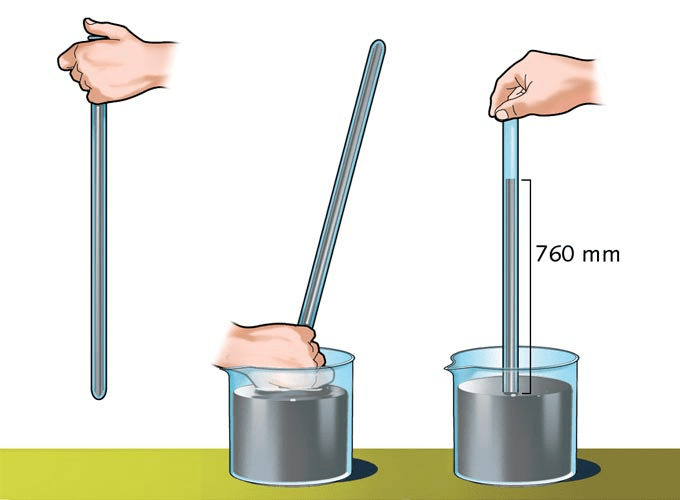 760 mm